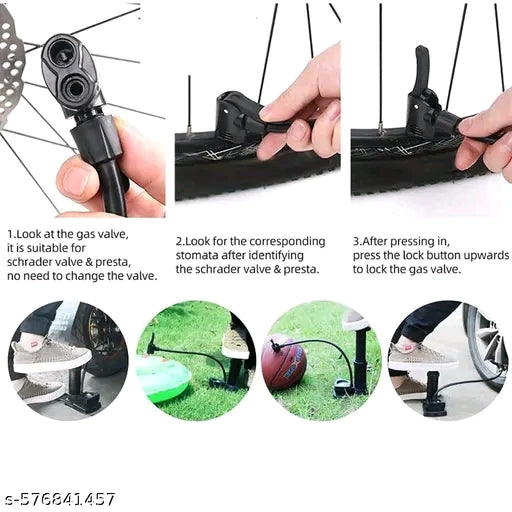 1.Look at the gas valve, it is suitable for schrader valve & presta, no need to change the valve.

2.Look for the corresponding stomata after identifying the schrader valve & presta.

3.After pressing in, press the lock button upwards to lock the gas valve.

s-576841457